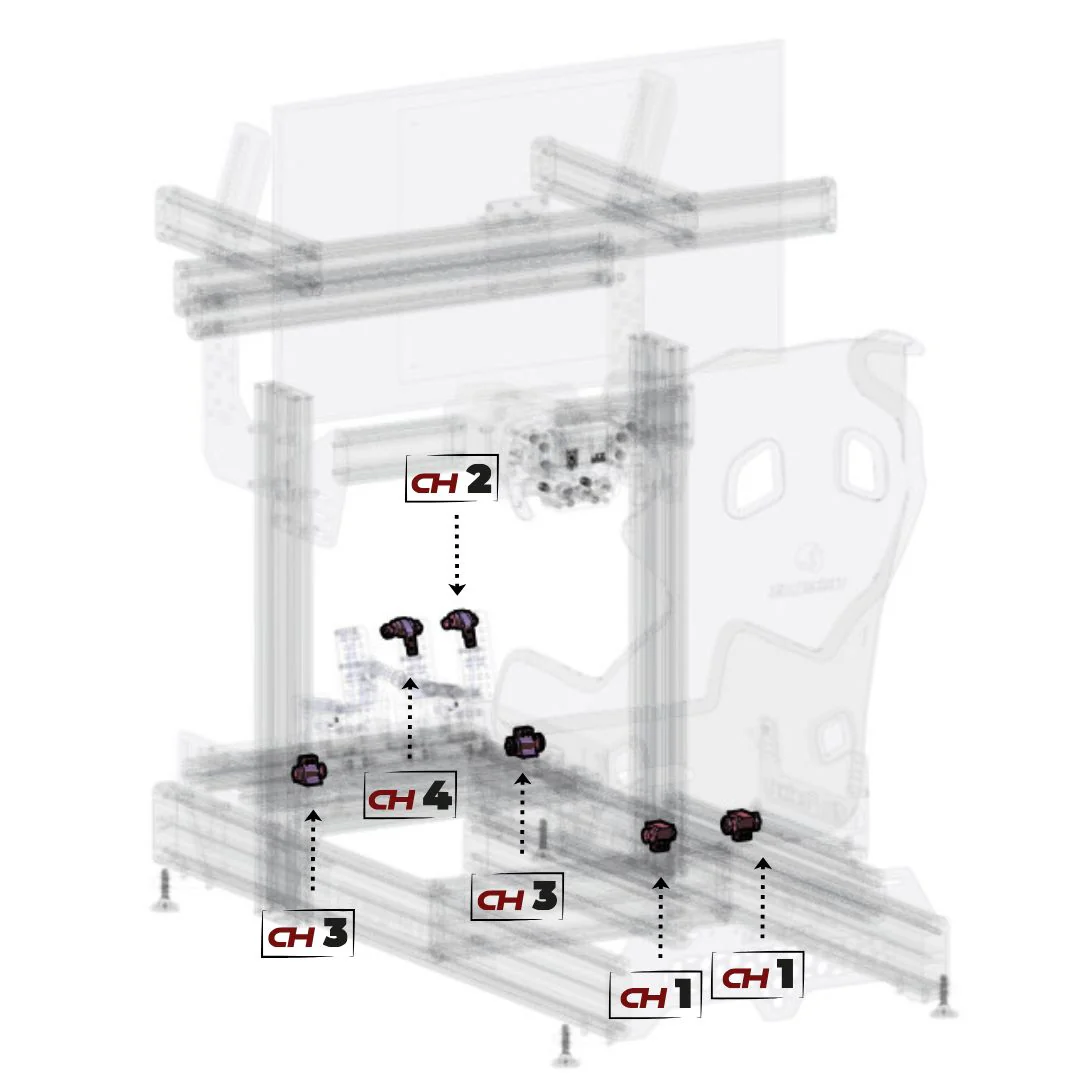 CH 2

CH 4

CH 3

CH 3

CH 1

CH 1