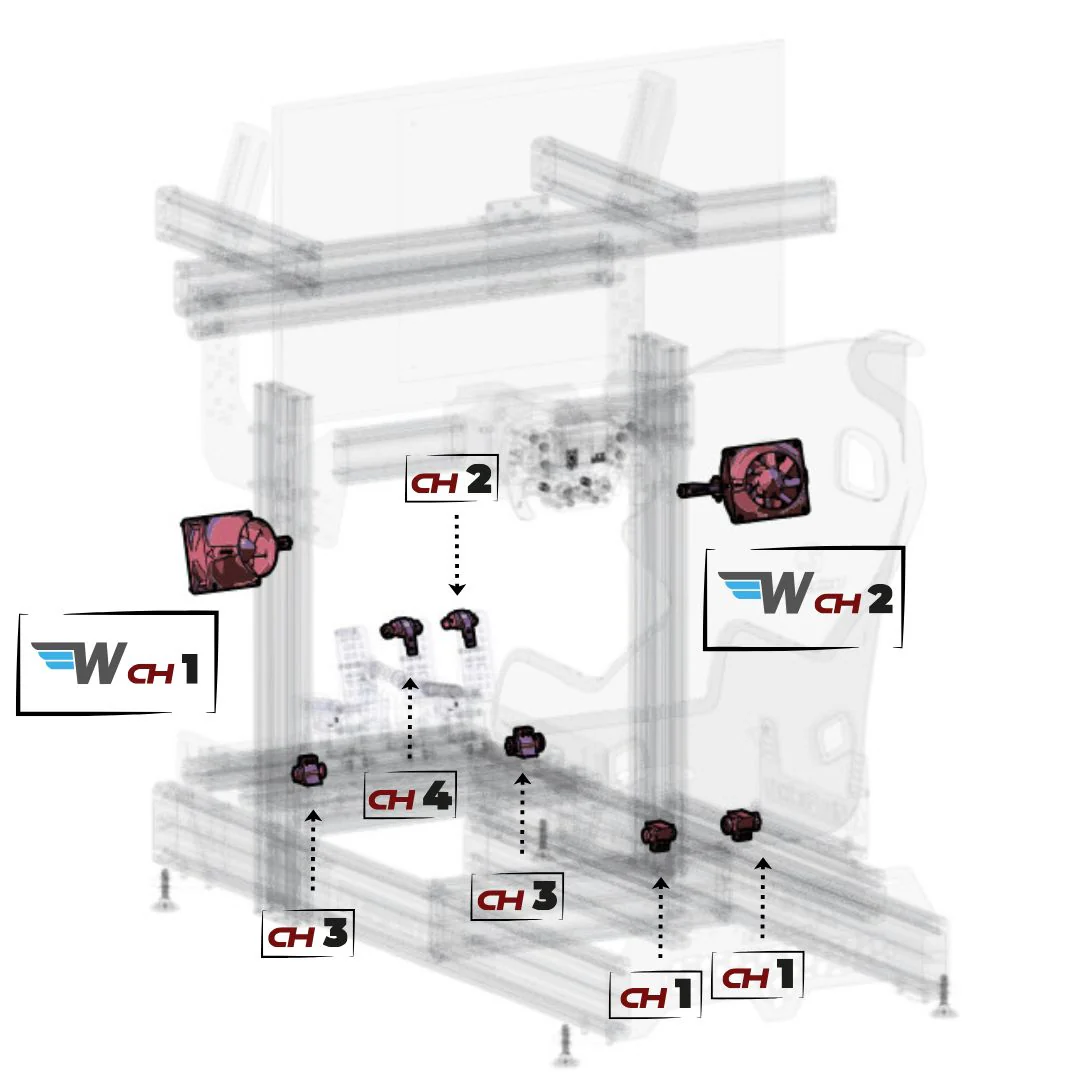 CH 2

W CH 2

W CH 1

CH 4

CH 3

CH 3

CH 1

CH 1