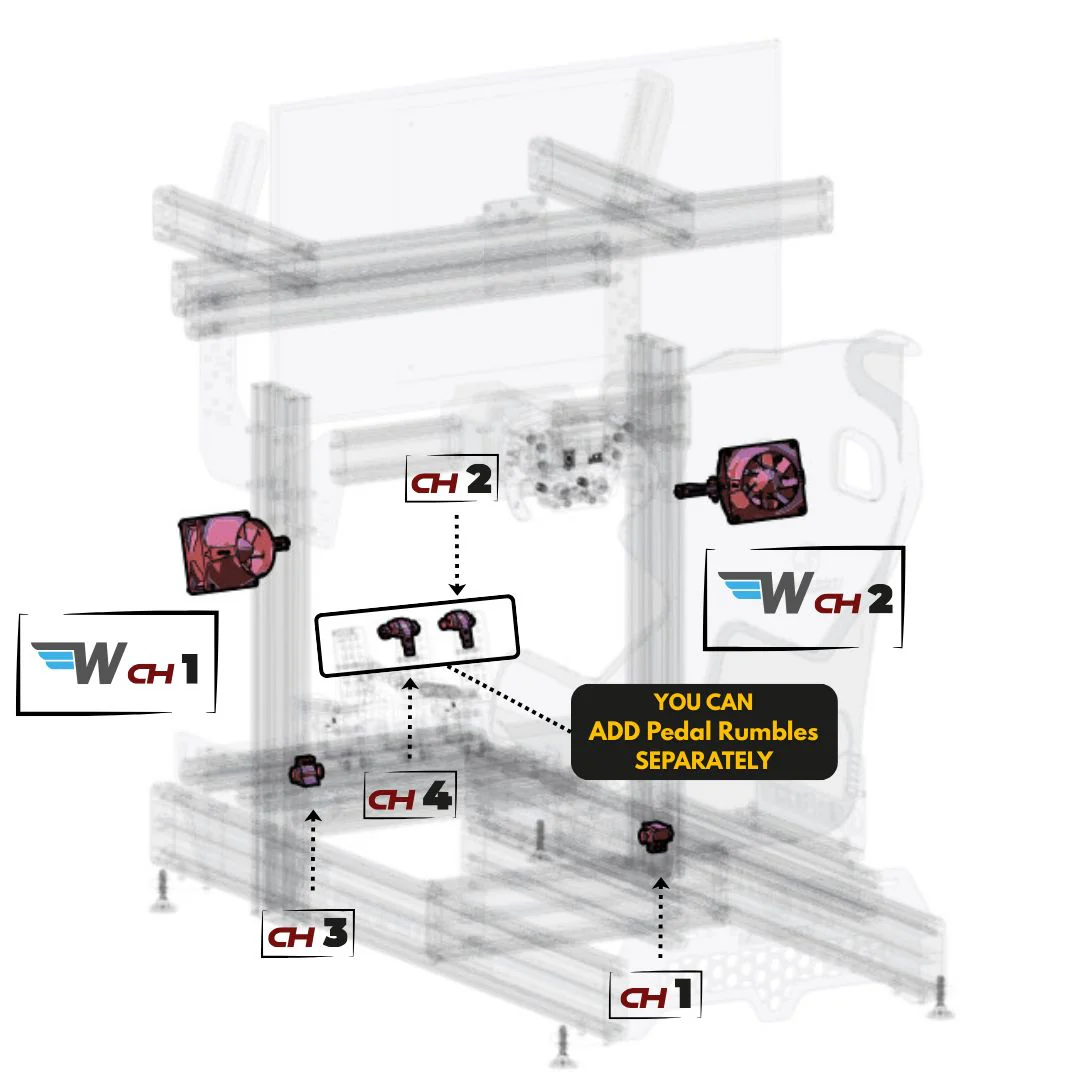 CH 2

W CH 2

W CH 1

YOU CAN ADD Pedal Rumbles SEPARATELY

CH 4

CH 3

CH 1